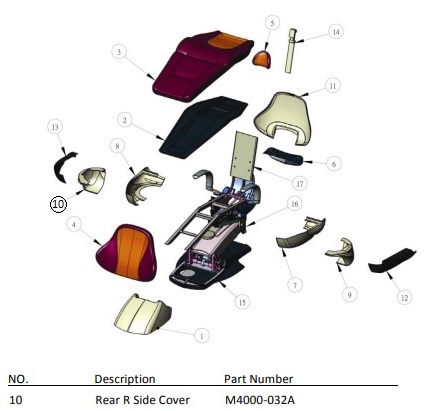 5
14
3
11
2
13
8
6
17
10
16
4
7
9
12
15
1

| NO. | Description | Part Number |
|---|---|---|
| 10 | Rear R Side Cover | M4000-032A |